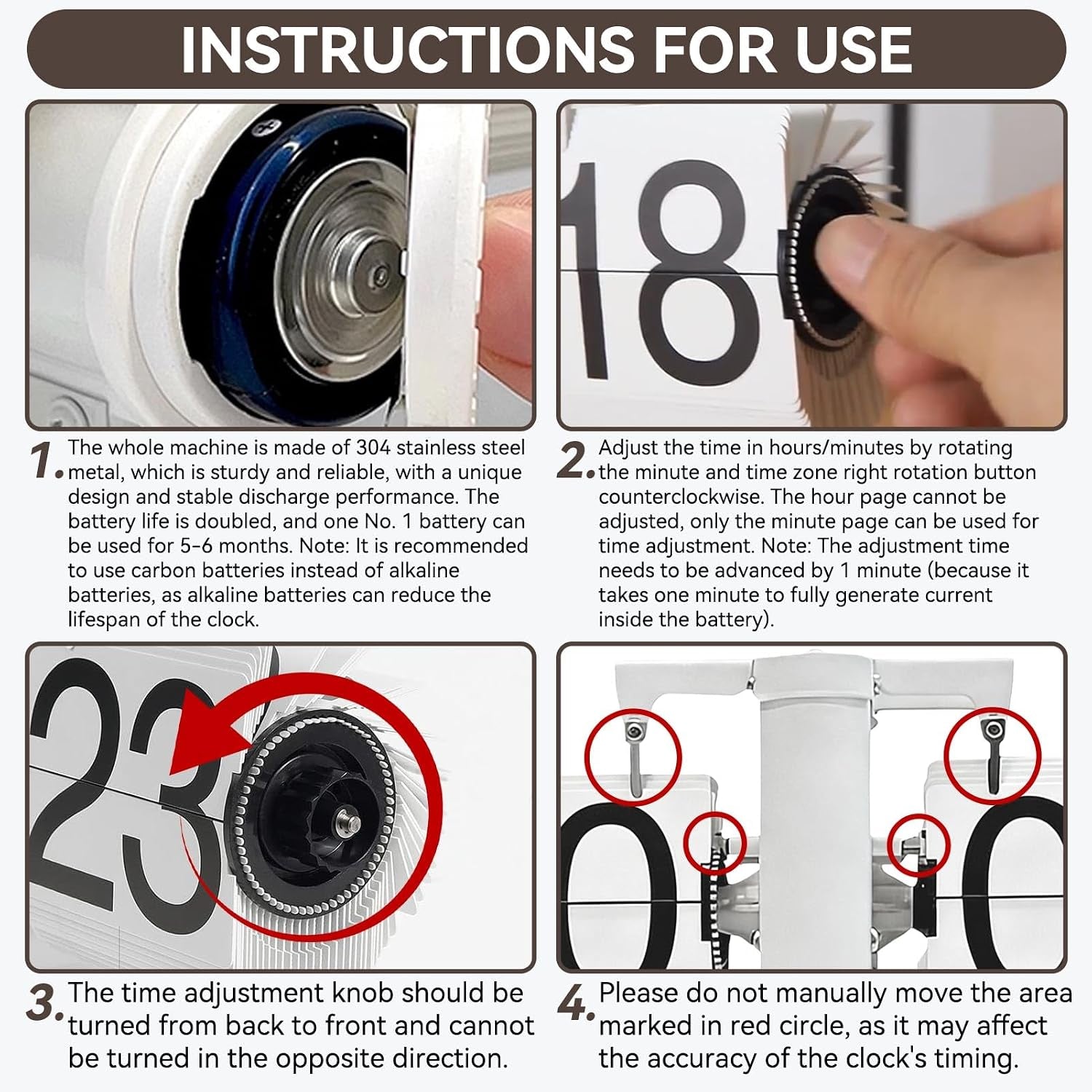 INSTRUCTIONS FOR USE

18

1. The whole machine is made of 304 stainless steel metal, which is sturdy and reliable, with a unique design and stable discharge performance. The battery life is doubled, and one No. 1 battery can be used for 5-6 months. Note: It is recommended to use carbon batteries instead of alkaline batteries, as alkaline batteries can reduce the lifespan of the clock.

2. Adjust the time in hours/minutes by rotating the minute and time zone right rotation button counterclockwise. The hour page cannot be adjusted, only the minute page can be used for time adjustment. Note: The adjustment time needs to be advanced by 1 minute (because it takes one minute to fully generate current inside the battery).

23

00

3. The time adjustment knob should be turned from back to front and cannot be turned in the opposite direction.

4. Please do not manually move the area marked in red circle, as it may affect the accuracy of the clock's timing.