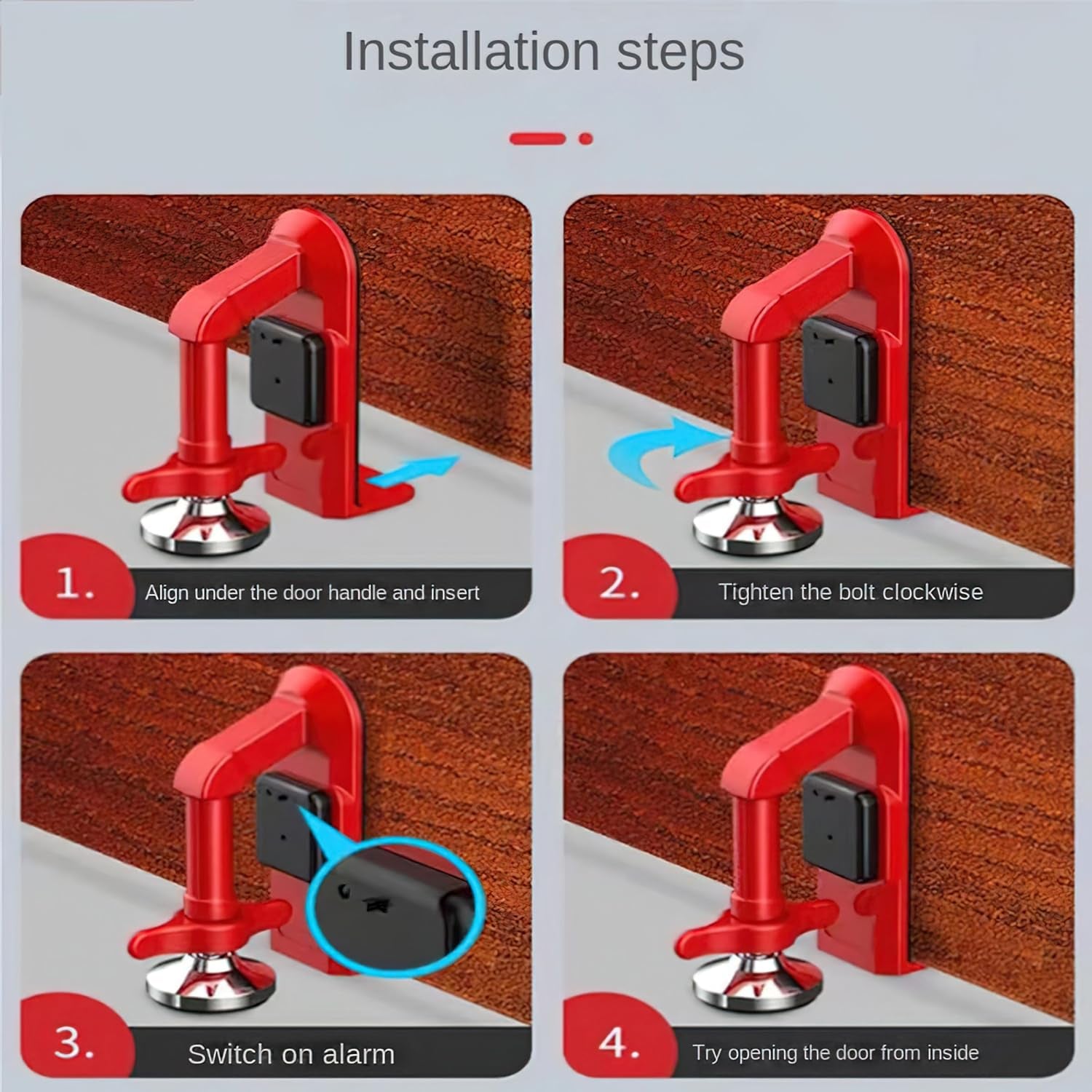 Installation steps

1. Align under the door handle and insert

2. Tighten the bolt clockwise

3. Switch on alarm

4. Try opening the door from inside